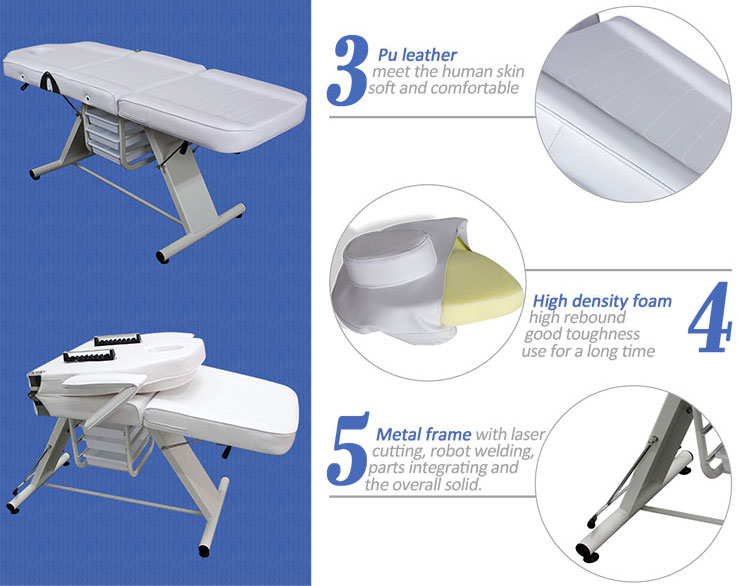 3 Pu leather
meet the human skin
soft and comfortable

High density foam
high rebound
good toughness
use for a long time
4

5 Metal frame with laser cutting, robot welding, parts integrating and the overall solid.