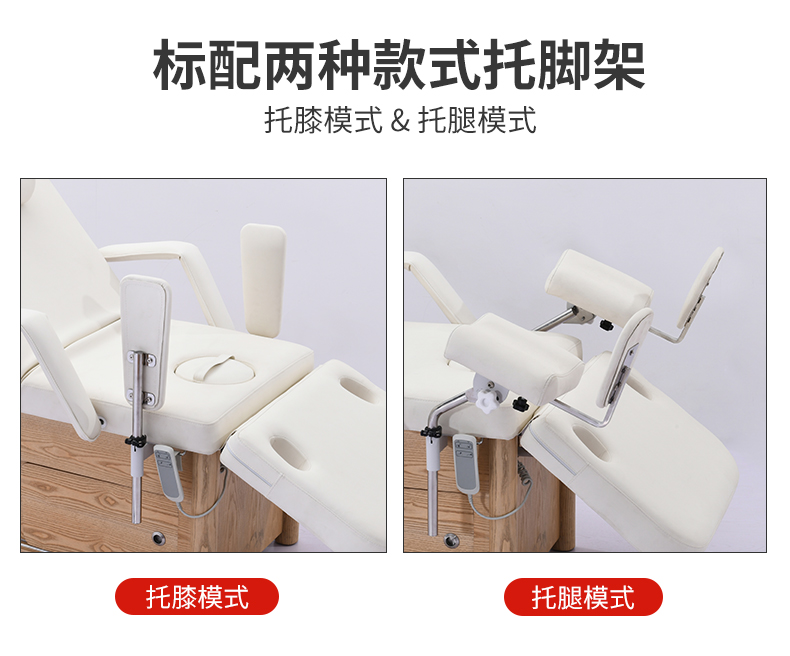 标配两种款式托脚架

托膝模式 & 托腿模式

托膝模式

托腿模式