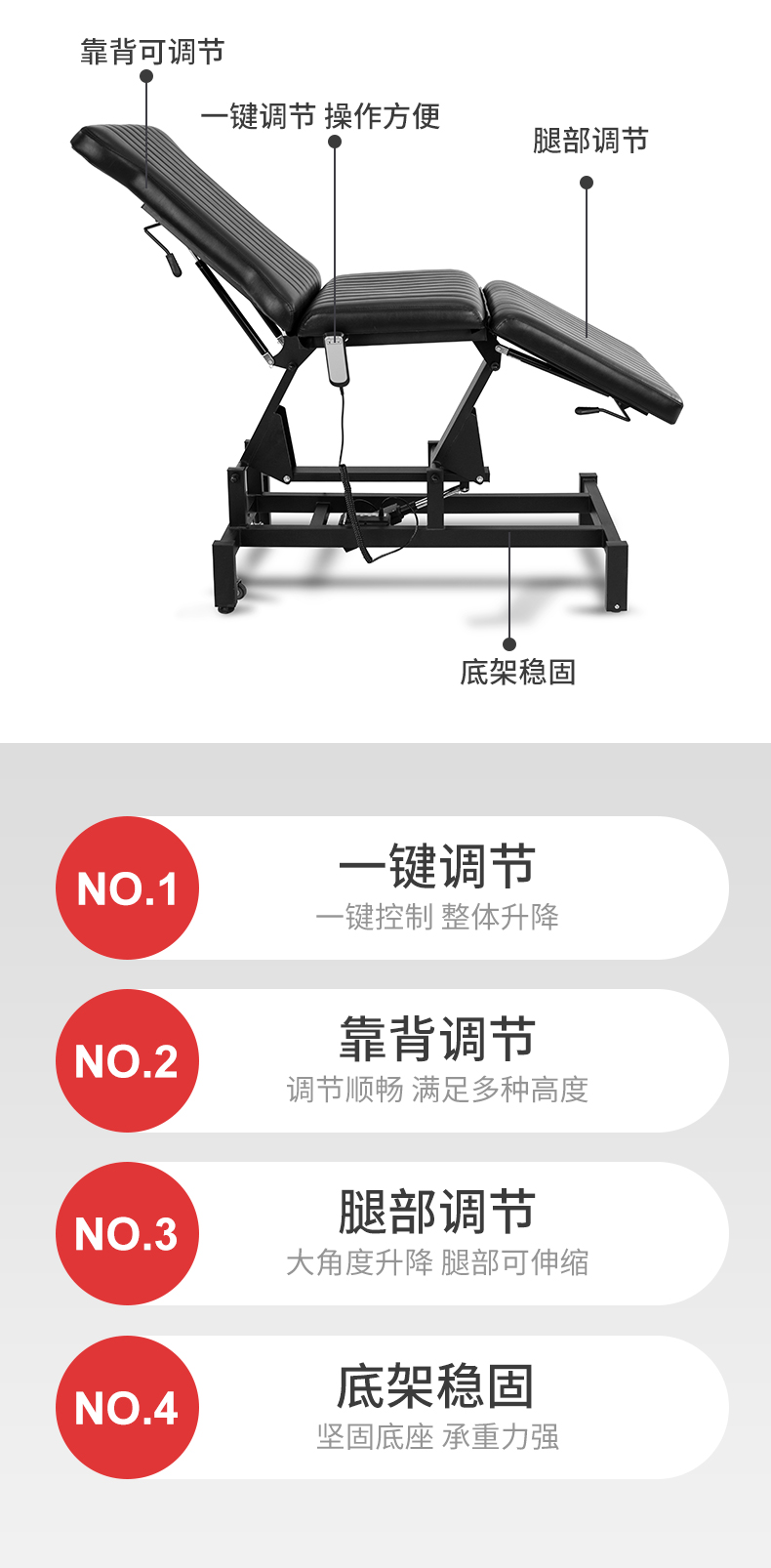 靠背可调节

一键调节 操作方便

腿部调节

底架稳固

NO.1
一键调节
一键控制 整体升降

NO.2
靠背调节
调节顺畅 满足多种高度

NO.3
腿部调节
大角度升降 腿部可伸缩

NO.4
底架稳固
坚固底座 承重力强