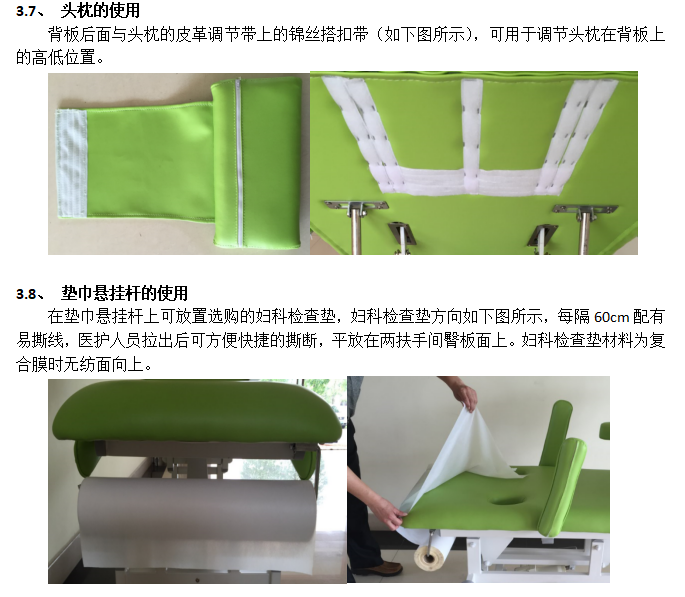 3.7、 头枕的使用

背板后面与头枕的皮革调节带上的锦丝搭扣带（如下图所示），可用于调节头枕在背板上的高低位置。

3.8、 垫巾悬挂杆的使用

在垫巾悬挂杆上可放置选购的妇科检查垫，妇科检查垫方向如下图所示，每隔 60cm 配有易撕线，医护人员拉出后可方便快捷的撕断，平放在两扶手间臀板面上。妇科检查垫材料为复合膜时无纺面向上。