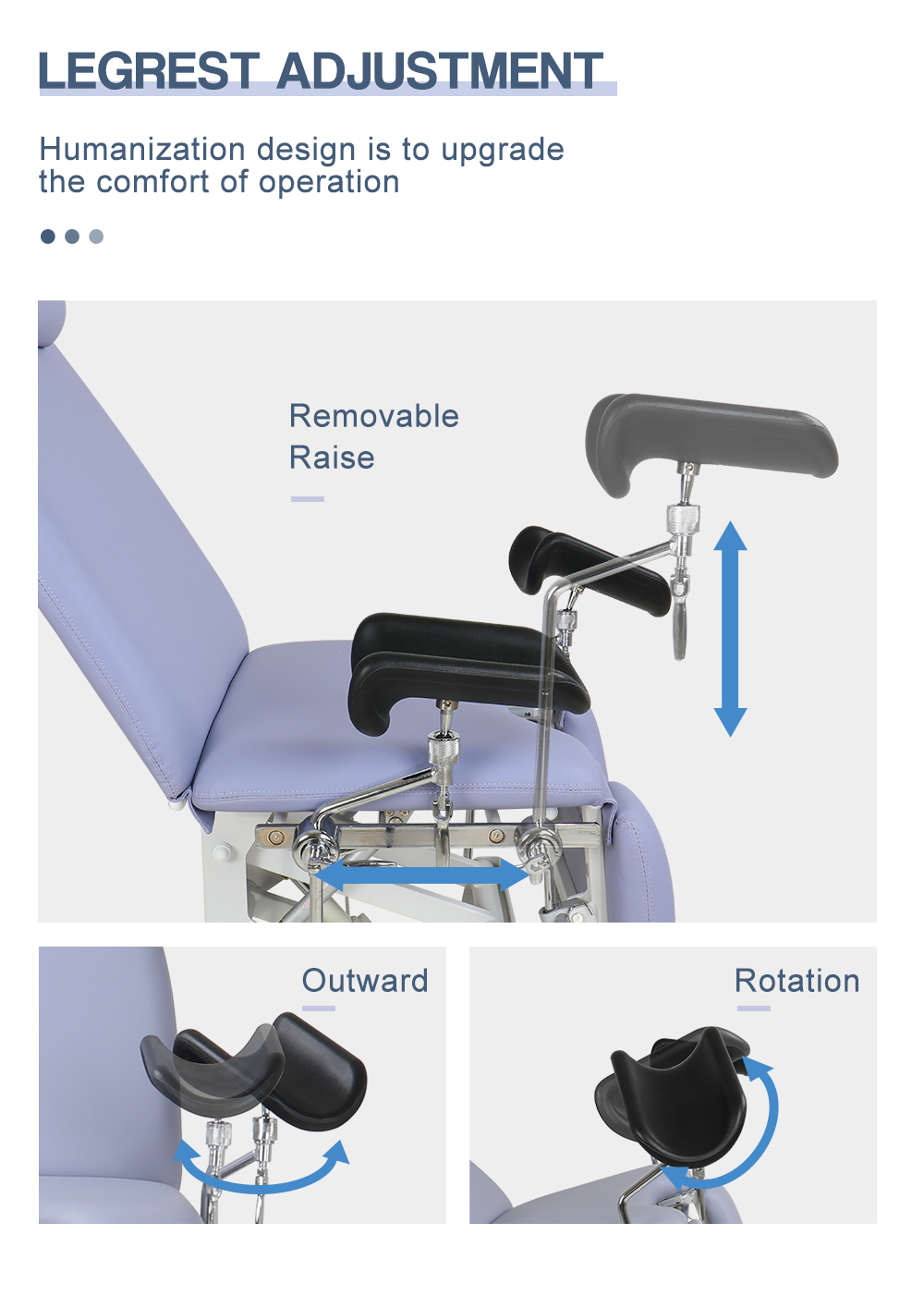 LEGREST ADJUSTMENT

Humanization design is to upgrade the comfort of operation

Removable
Raise

Outward

Rotation