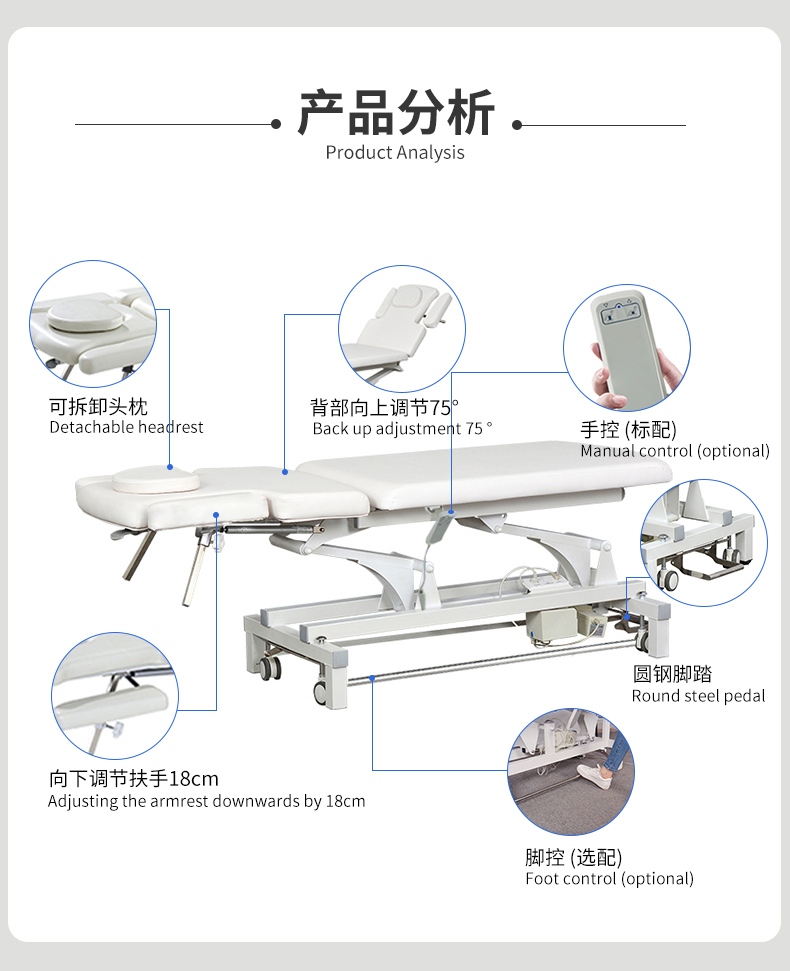 产品分析
Product Analysis

可拆卸头枕
Detachable headrest

背部向上调节75°
Back up adjustment 75 °

手控 (标配)
Manual control (optional)

圆钢脚踏
Round steel pedal

向下调节扶手18cm
Adjusting the armrest downwards by 18cm

脚控 (选配)
Foot control (optional)