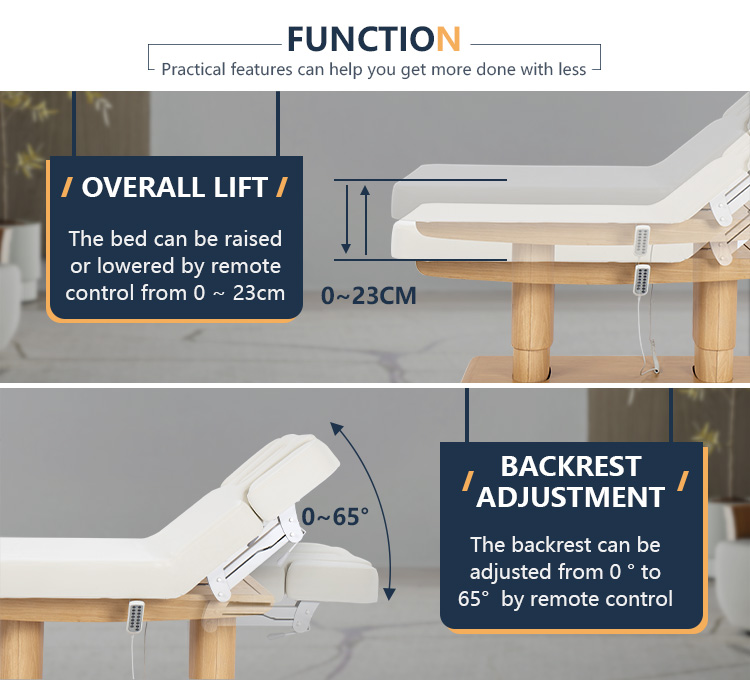 FUNCTION

Practical features can help you get more done with less

/ OVERALL LIFT /

The bed can be raised or lowered by remote control from 0 ~ 23cm

0~23CM

0~65°

/ BACKREST ADJUSTMENT /

The backrest can be adjusted from 0 ° to 65° by remote control